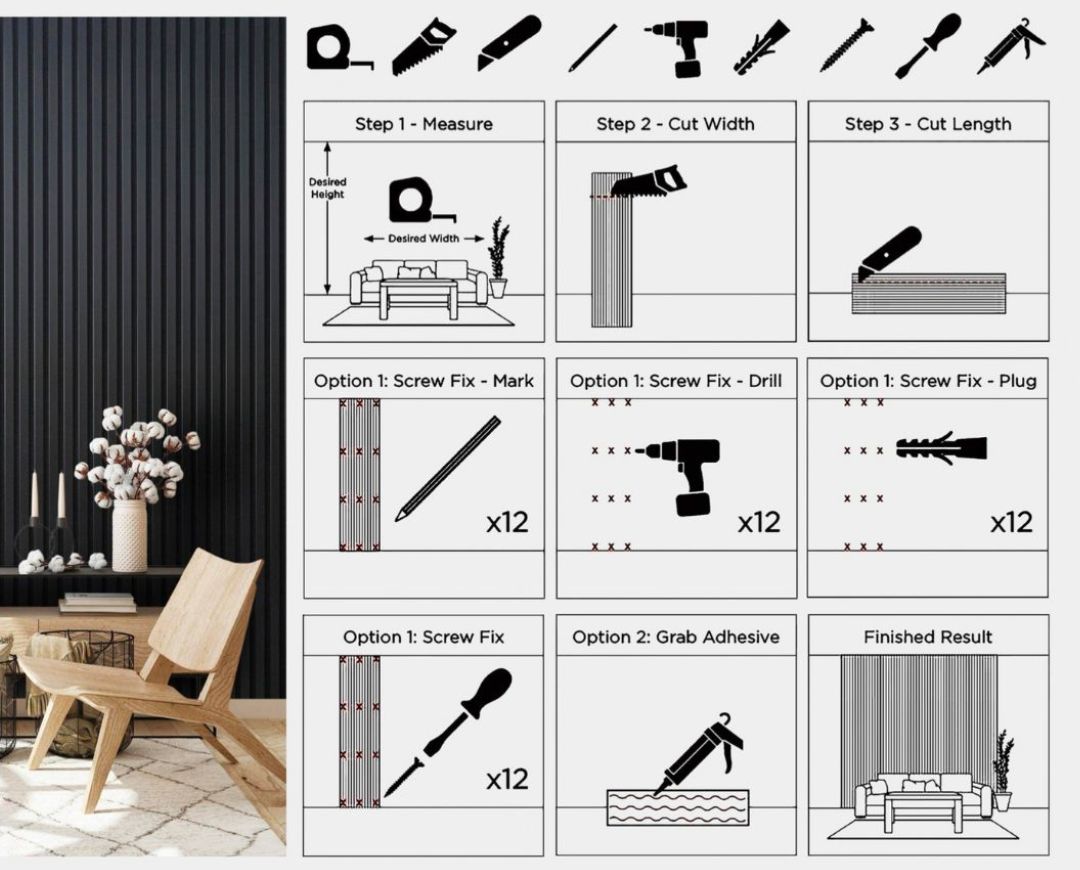 Step 1 - Measure

Desired Height

Desired Width

Step 2 - Cut Width

Step 3 - Cut Length

Option 1: Screw Fix - Mark

x12

Option 1: Screw Fix - Drill

x12

Option 1: Screw Fix - Plug

x12

Option 1: Screw Fix

x12

Option 2: Grab Adhesive

Finished Result